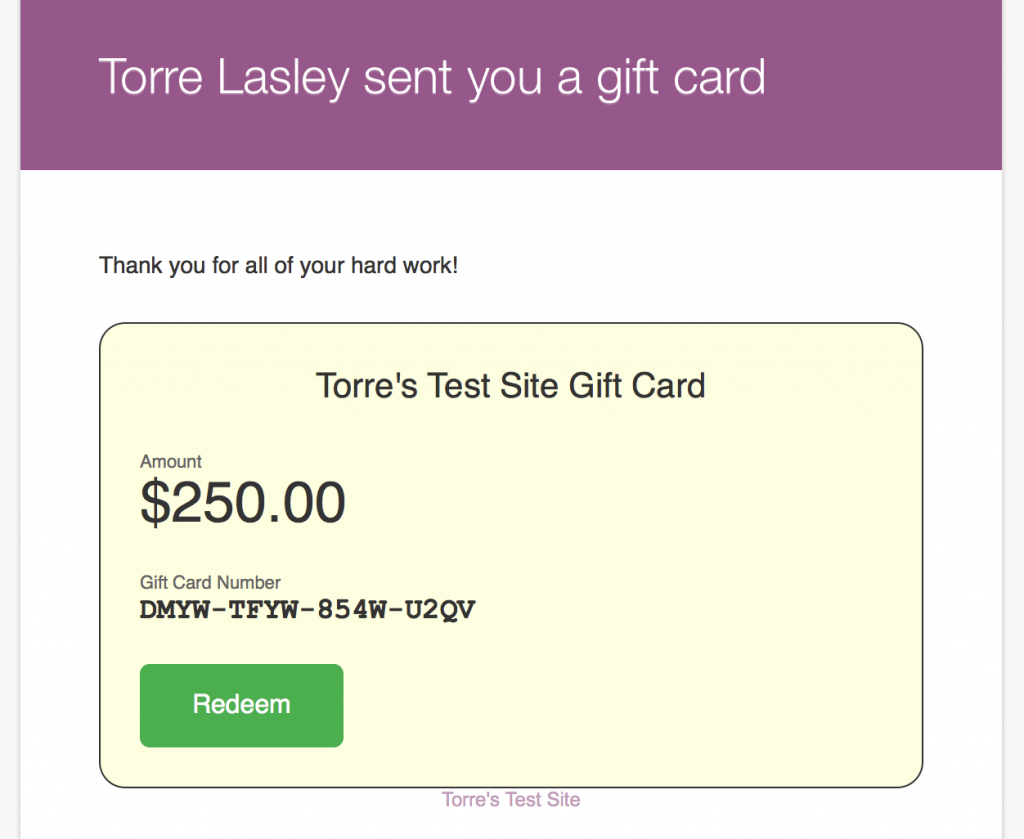 Torre Lasley sent you a gift card

Thank you for all of your hard work!

Torre's Test Site Gift Card

Amount
$250.00

Gift Card Number
DMYW-TFYW-854W-U2QV

Redeem

Torre's Test Site